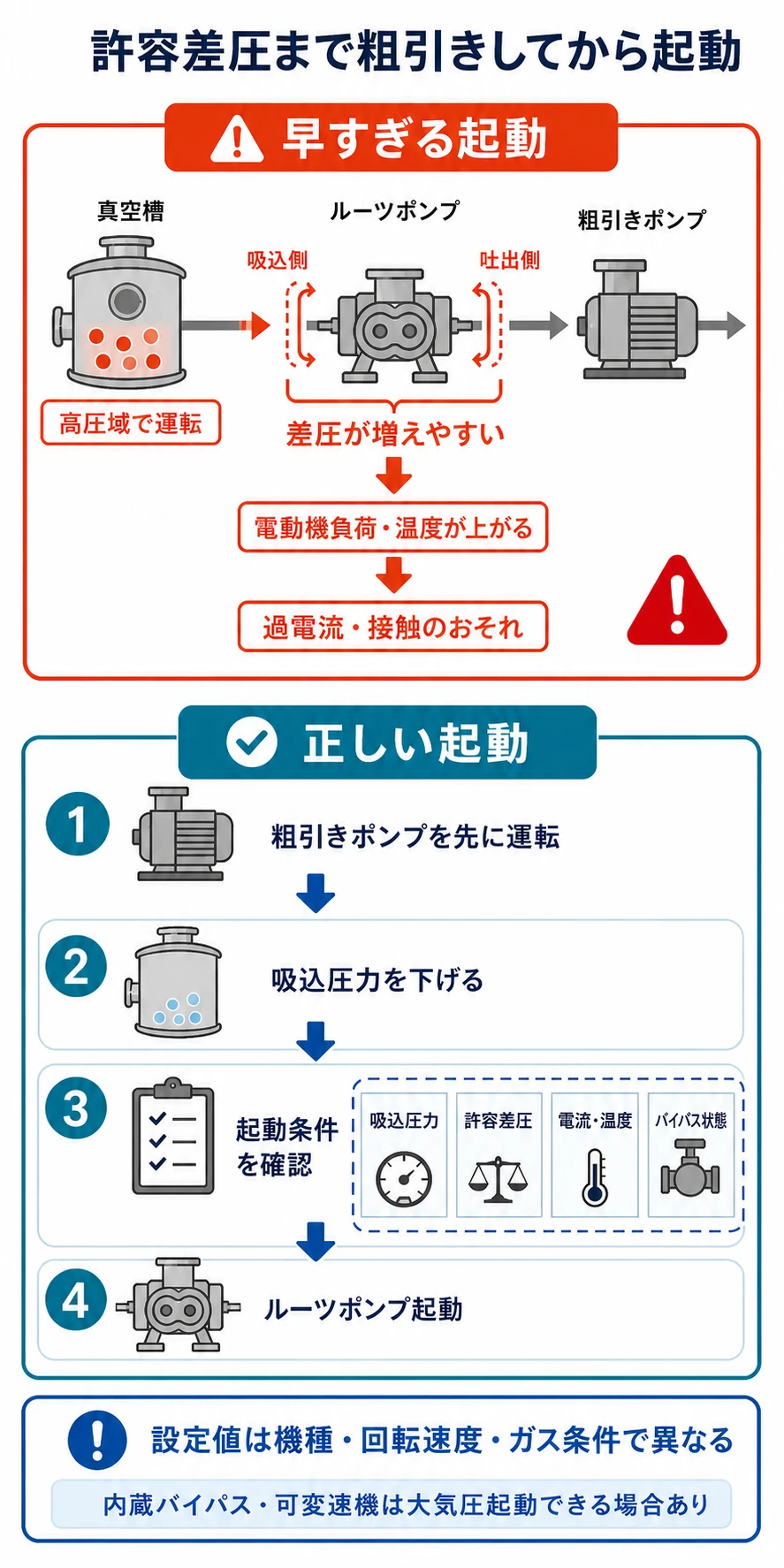 許容差圧まで粗引きしてから起動

早すぎる起動

真空槽

ルーツポンプ

粗引きポンプ

吸込側

吐出側

高圧域で運転

差圧が増えやすい

電動機負荷・温度が上がる

過電流・接触のおそれ

正しい起動

1 粗引きポンプを先に運転

2 吸込圧力を下げる

3 起動条件を確認

吸込圧力

許容差圧

電流・温度

バイパス状態

4 ルーツポンプ起動

設定値は機種・回転速度・ガス条件で異なる

内蔵バイパス・可変速機は大気圧起動できる場合あり