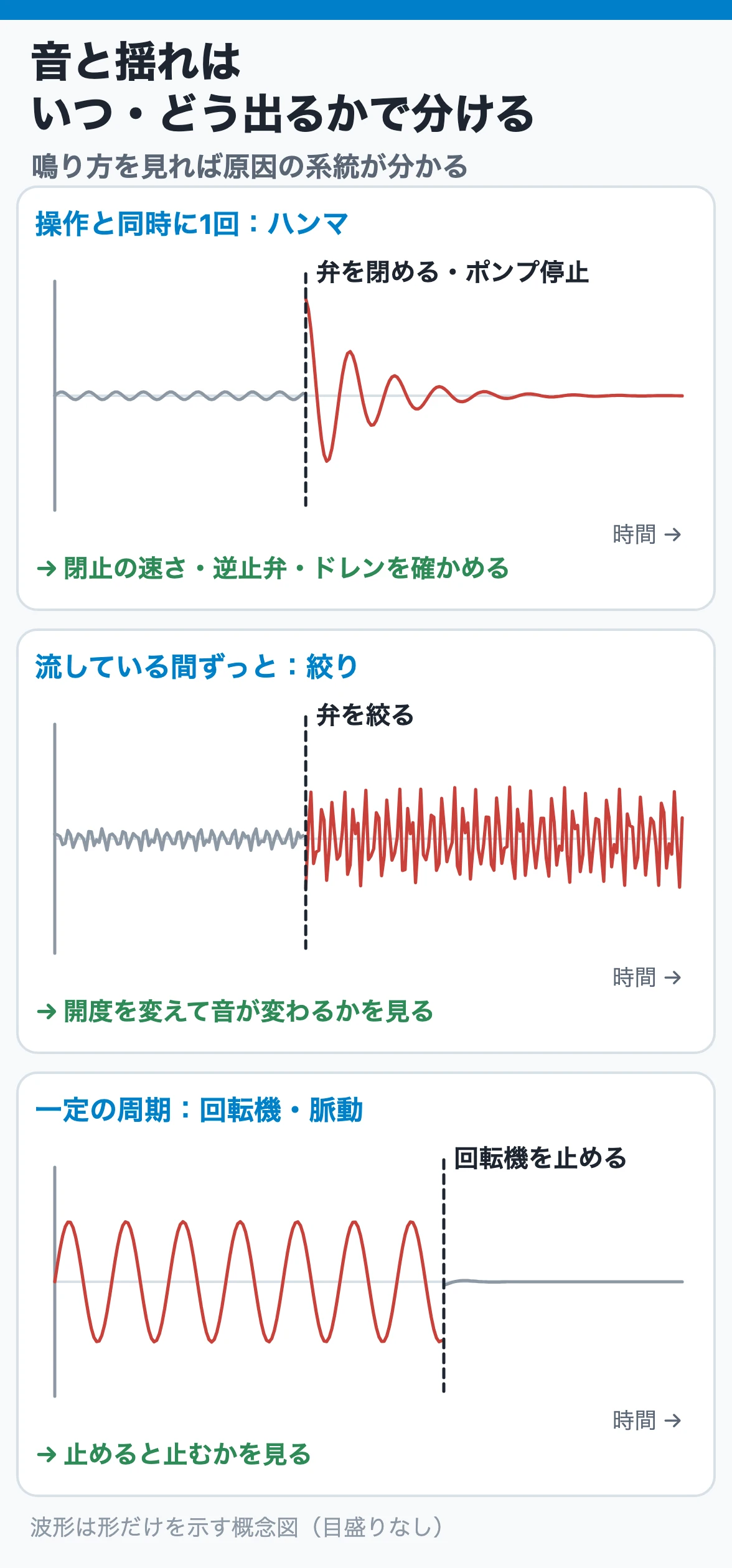 音と揺れは
いつ・どう出るかで分ける

鳴り方を見れば原因の系統が分かる

操作と同時に1回：ハンマ

弁を閉める・ポンプ停止

時間 →

→ 閉止の速さ・逆止弁・ドレンを確かめる

流している間ずっと：絞り

弁を絞る

時間 →

→ 開度を変えて音が変わるかを見る

一定の周期：回転機・脈動

回転機を止める

時間 →

→ 止めると止むかを見る

波形は形だけを示す概念図（目盛りなし）