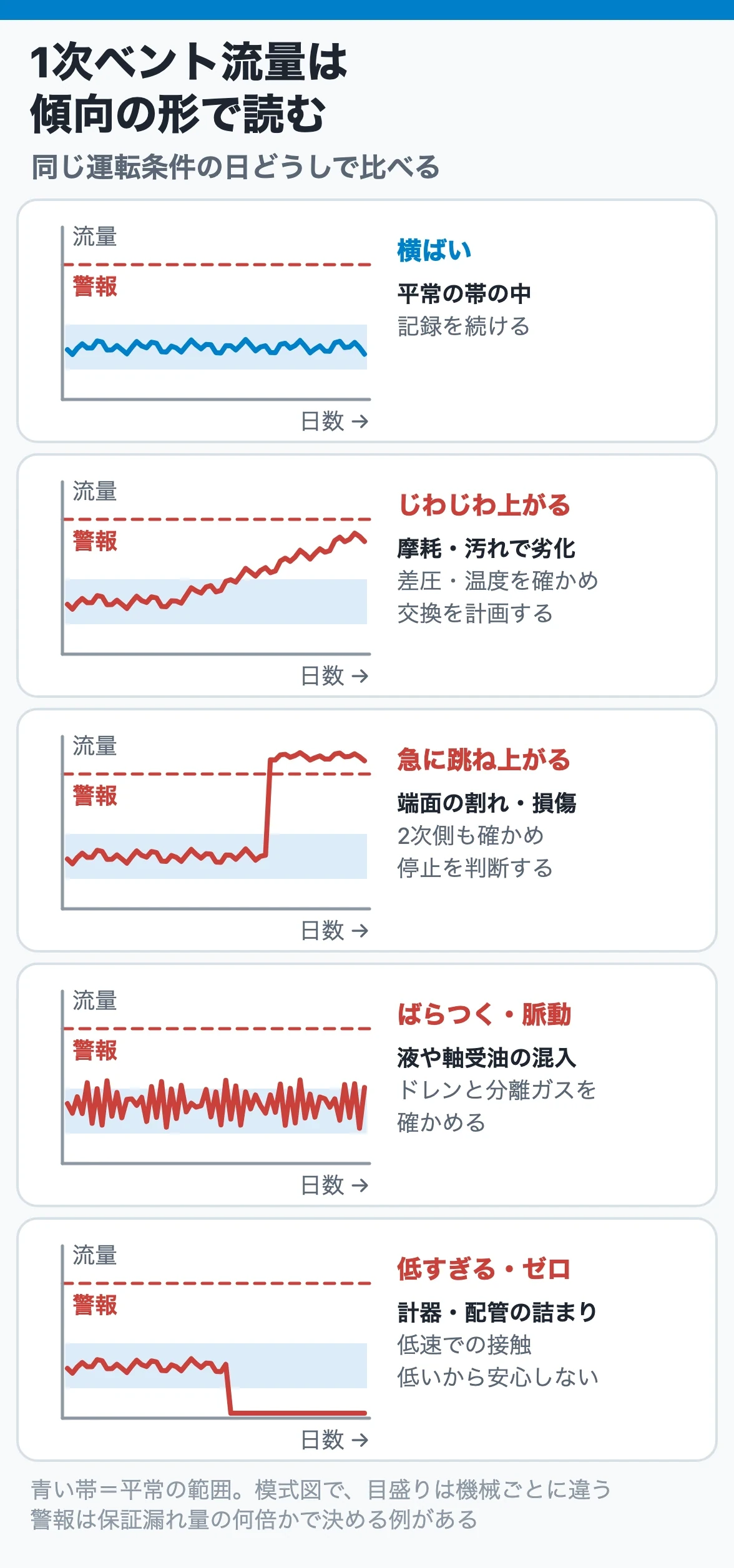 1次ベント流量は
傾向の形で読む

同じ運転条件の日どうしで比べる

流量
警報
日数 →

横ばい
平常の帯の中
記録を続ける

流量
警報
日数 →

じわじわ上がる
摩耗・汚れで劣化
差圧・温度を確かめ
交換を計画する

流量
警報
日数 →

急に跳ね上がる
端面の割れ・損傷
2次側も確かめ
停止を判断する

流量
警報
日数 →

ばらつく・脈動
液や軸受油の混入
ドレンと分離ガスを
確かめる

流量
警報
日数 →

低すぎる・ゼロ
計器・配管の詰まり
低速での接触
低いから安心しない

青い帯＝平常の範囲。模式図で、目盛りは機械ごとに違う
警報は保証漏れ量の何倍かで決める例がある