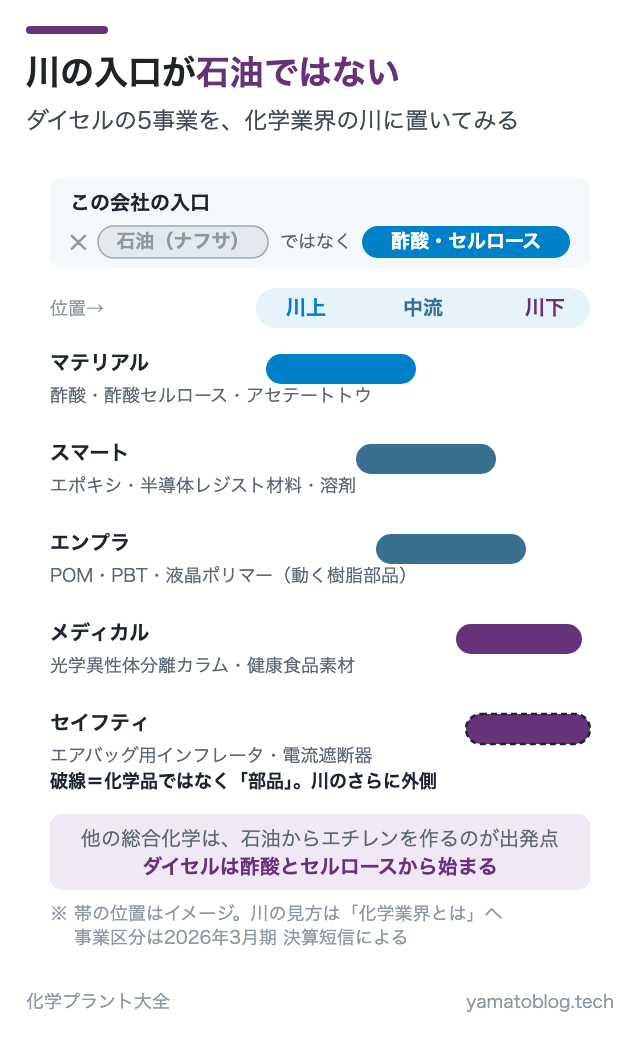 川の入口が石油ではない

ダイセルの5事業を、化学業界の川に置いてみる

この会社の入口

× 石油（ナフサ） ではなく 酢酸・セルロース

位置→ 川上 中流 川下

マテリアル
酢酸・酢酸セルロース・アセテートトウ

スマート
エポキシ・半導体レジスト材料・溶剤

エンプラ
POM・PBT・液晶ポリマー（動く樹脂部品）

メディカル
光学異性体分離カラム・健康食品素材

セイフティ
エアバッグ用インフレータ・電流遮断器
破線＝化学品ではなく「部品」。川のさらに外側

他の総合化学は、石油からエチレンを作るのが出発点
ダイセルは酢酸とセルロースから始まる

※ 帯の位置はイメージ。川の見方は「化学業界とは」へ
事業区分は2026年3月期 決算短信による

化学プラント大全

yamatoblog.tech