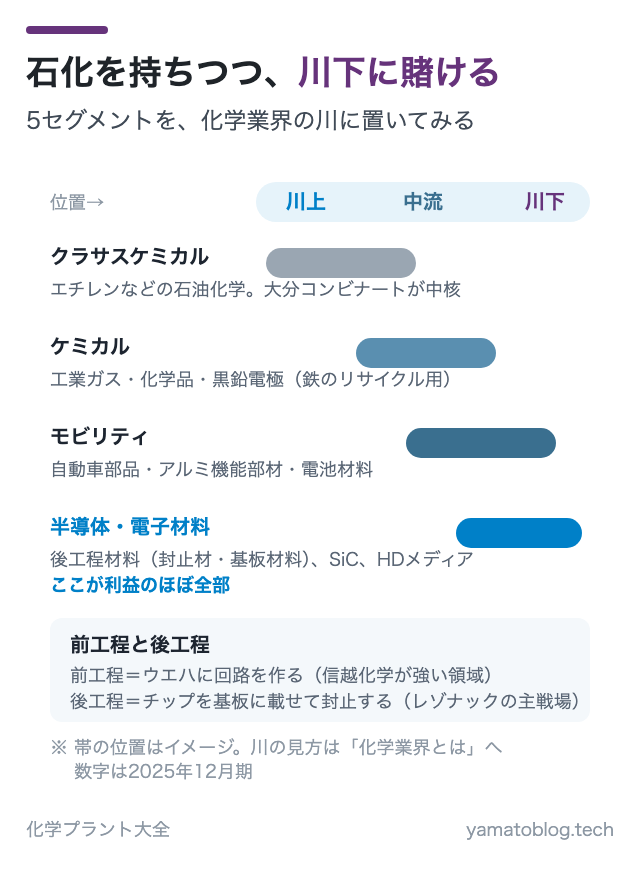 石化を持ちつつ、川下に賭ける

5セグメントを、化学業界の川に置いてみる

位置→ 川上 中流 川下

クラサスケミカル
エチレンなどの石油化学。大分コンビナートが中核

ケミカル
工業ガス・化学品・黒鉛電極（鉄のリサイクル用）

モビリティ
自動車部品・アルミ機能部材・電池材料

半導体・電子材料
後工程材料（封止材・基板材料）、SiC、HDメディア
ここが利益のほぼ全部

前工程と後工程
前工程＝ウエハに回路を作る（信越化学が強い領域）
後工程＝チップを基板に載せて封止する（レゾナックの主戦場）

※ 帯の位置はイメージ。川の見方は「化学業界とは」へ
数字は2025年12月期

化学プラント大全

yamatoblog.tech