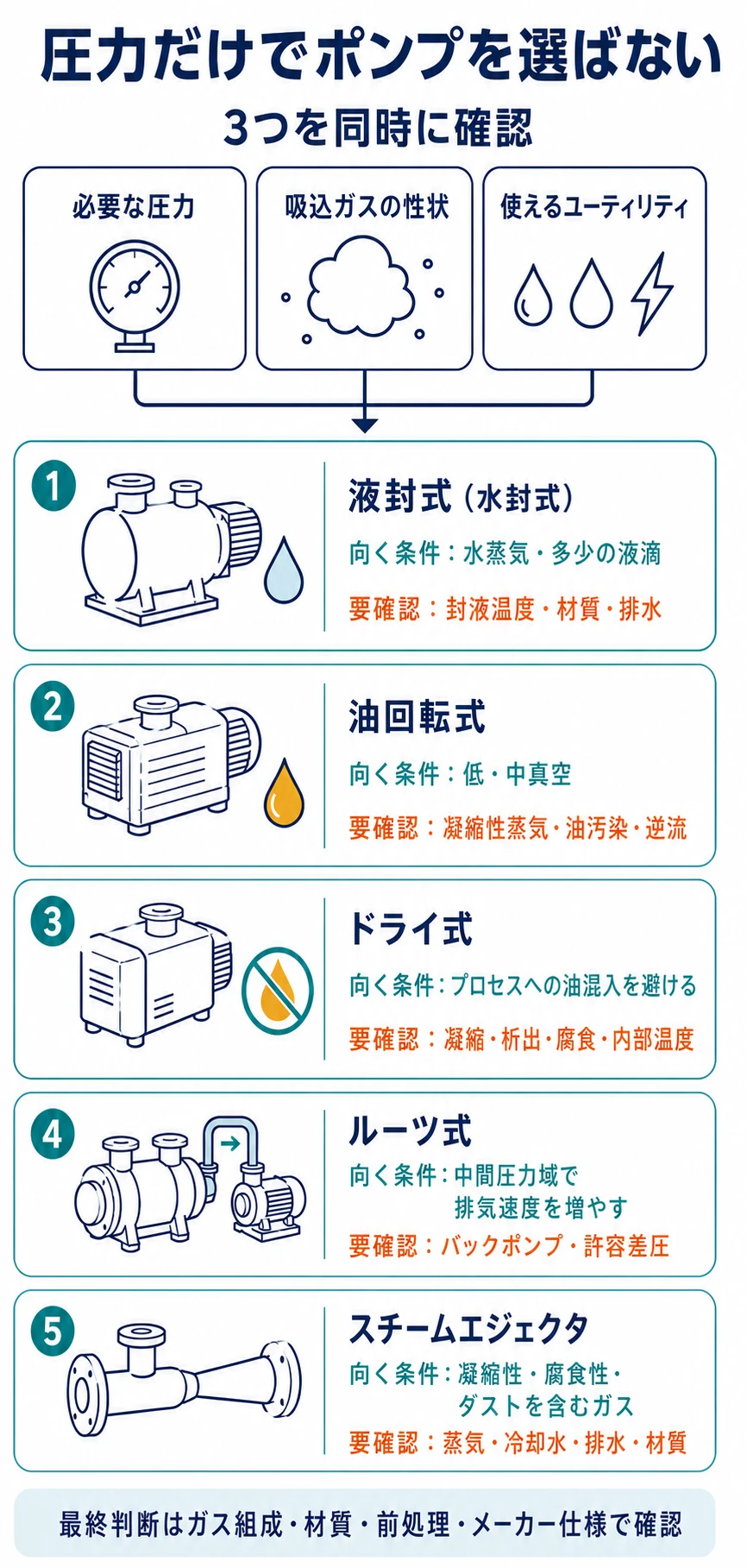 圧力だけでポンプを選ばない

3つを同時に確認

必要な圧力

吸込ガスの性状

使えるユーティリティ

1

液封式（水封式）

向く条件：水蒸気・多少の液滴

要確認：封液温度・材質・排水

2

油回転式

向く条件：低・中真空

要確認：凝縮性蒸気・油汚染・逆流

3

ドライ式

向く条件：プロセスへの油混入を避ける

要確認：凝縮・析出・腐食・内部温度

4

ルーツ式

向く条件：中間圧力域で排気速度を増やす

要確認：バックポンプ・許容差圧

5

スチームエジェクタ

向く条件：凝縮性・腐食性・ダストを含むガス

要確認：蒸気・冷却水・排水・材質

最終判断はガス組成・材質・前処理・メーカー仕様で確認