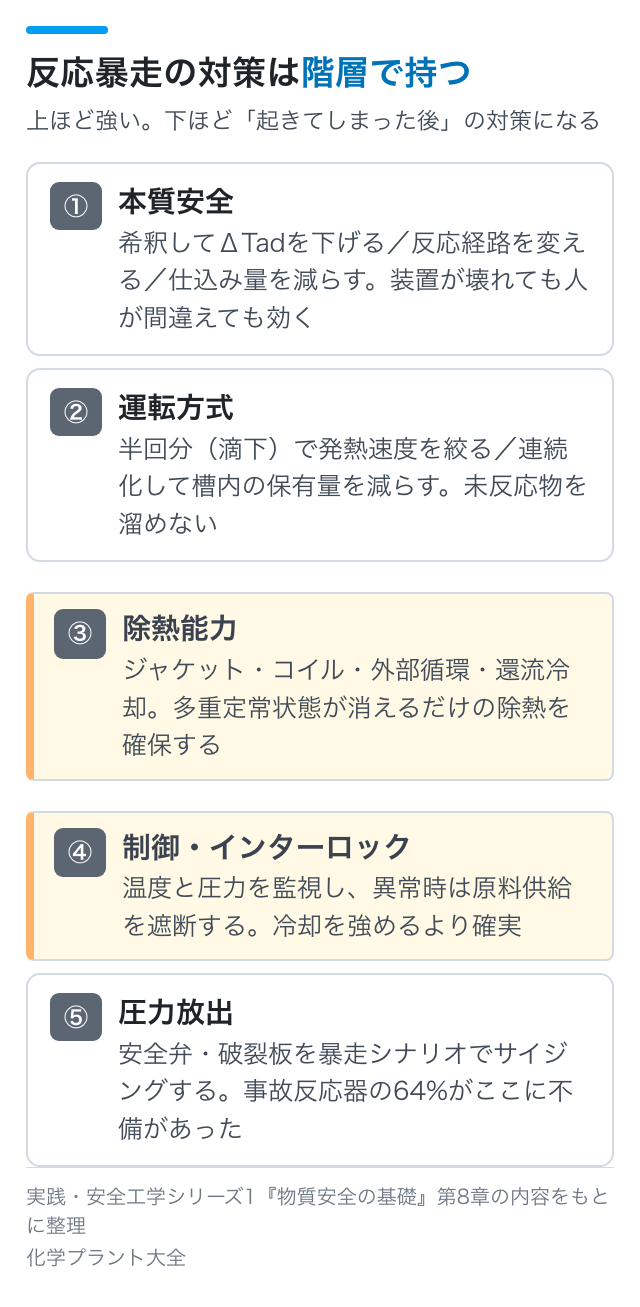 反応暴走の対策は階層で持つ

上ほど強い。下ほど「起きてしまった後」の対策になる

① 本質安全
希釈してΔTadを下げる／反応経路を変える／仕込み量を減らす。装置が壊れても人が間違えても効く

② 運転方式
半回分（滴下）で発熱速度を絞る／連続化して槽内の保有量を減らす。未反応物を溜めない

③ 除熱能力
ジャケット・コイル・外部循環・還流冷却。多重定常状態が消えるだけの除熱を確保する

④ 制御・インターロック
温度と圧力を監視し、異常時は原料供給を遮断する。冷却を強めるより確実

⑤ 圧力放出
安全弁・破裂板を暴走シナリオでサイジングする。事故反応器の64%がここに不備があった

実践・安全工学シリーズ1『物質安全の基礎』第8章の内容をもとに整理
化学プラント大全