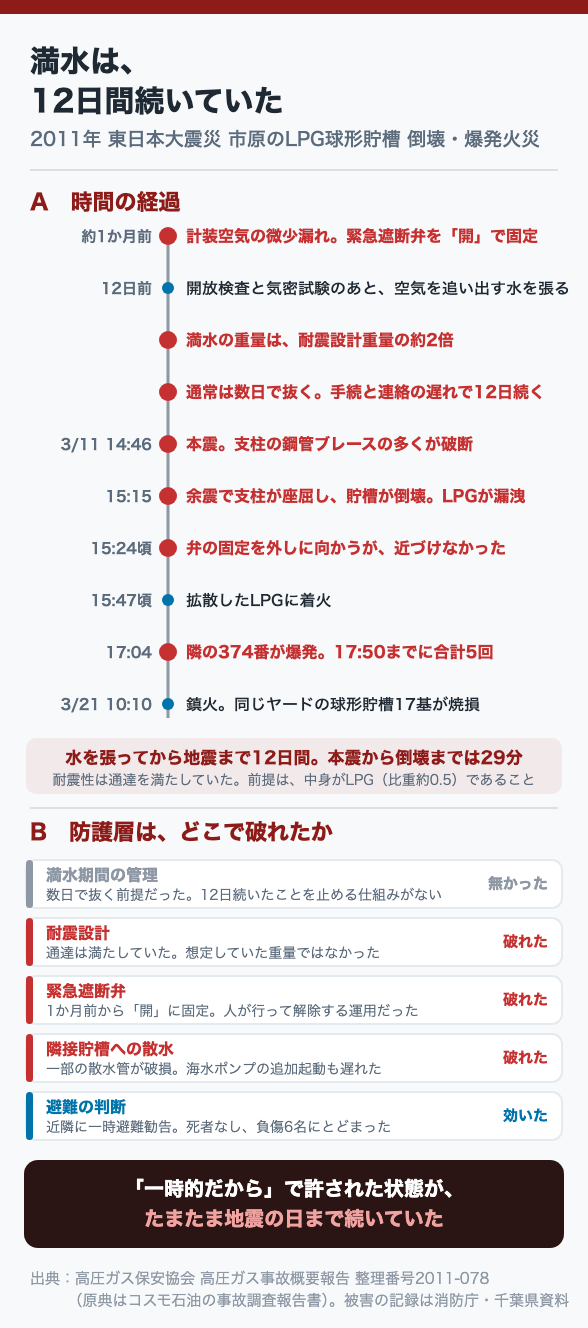 満水は、
12日間続いていた

2011年 東日本大震災 市原のLPG球形貯槽 倒壊・爆発火災

A 時間の経過

約1か月前 計装空気の微少漏れ。緊急遮断弁を「開」で固定

12日前 開放検査と気密試験のあと、空気を追い出す水を張る

満水の重量は、耐震設計重量の約2倍

通常は数日で抜く。手続と連絡の遅れで12日続く

3/11 14:46 本震。支柱の鋼管ブレースの多くが破断

15:15 余震で支柱が座屈し、貯槽が倒壊。LPGが漏洩

15:24頃 弁の固定を外しに向かうが、近づけなかった

15:47頃 拡散したLPGに着火

17:04 隣の374番が爆発。17:50までに合計5回

3/21 10:10 鎮火。同じヤードの球形貯槽17基が焼損

水を張ってから地震まで12日間。本震から倒壊までは29分
耐震性は通達を満たしていた。前提は、中身がLPG（比重約0.5）であること

B 防護層は、どこで破れたか

満水期間の管理
数日で抜く前提だった。12日続いたことを止める仕組みがない
無かった

耐震設計
通達は満たしていた。想定していた重量ではなかった
破れた

緊急遮断弁
1か月前から「開」に固定。人が行って解除する運用だった
破れた

隣接貯槽への散水
一部の散水管が破損。海水ポンプの追加起動も遅れた
破れた

避難の判断
近隣に一時避難勧告。死者なし、負傷6名にとどまった
効いた

「一時的だから」で許された状態が、
たまたま地震の日まで続いていた

出典：高圧ガス保安協会 高圧ガス事故概要報告 整理番号2011-078
（原典はコスモ石油の事故調査報告書）。被害の記録は消防庁・千葉県資料