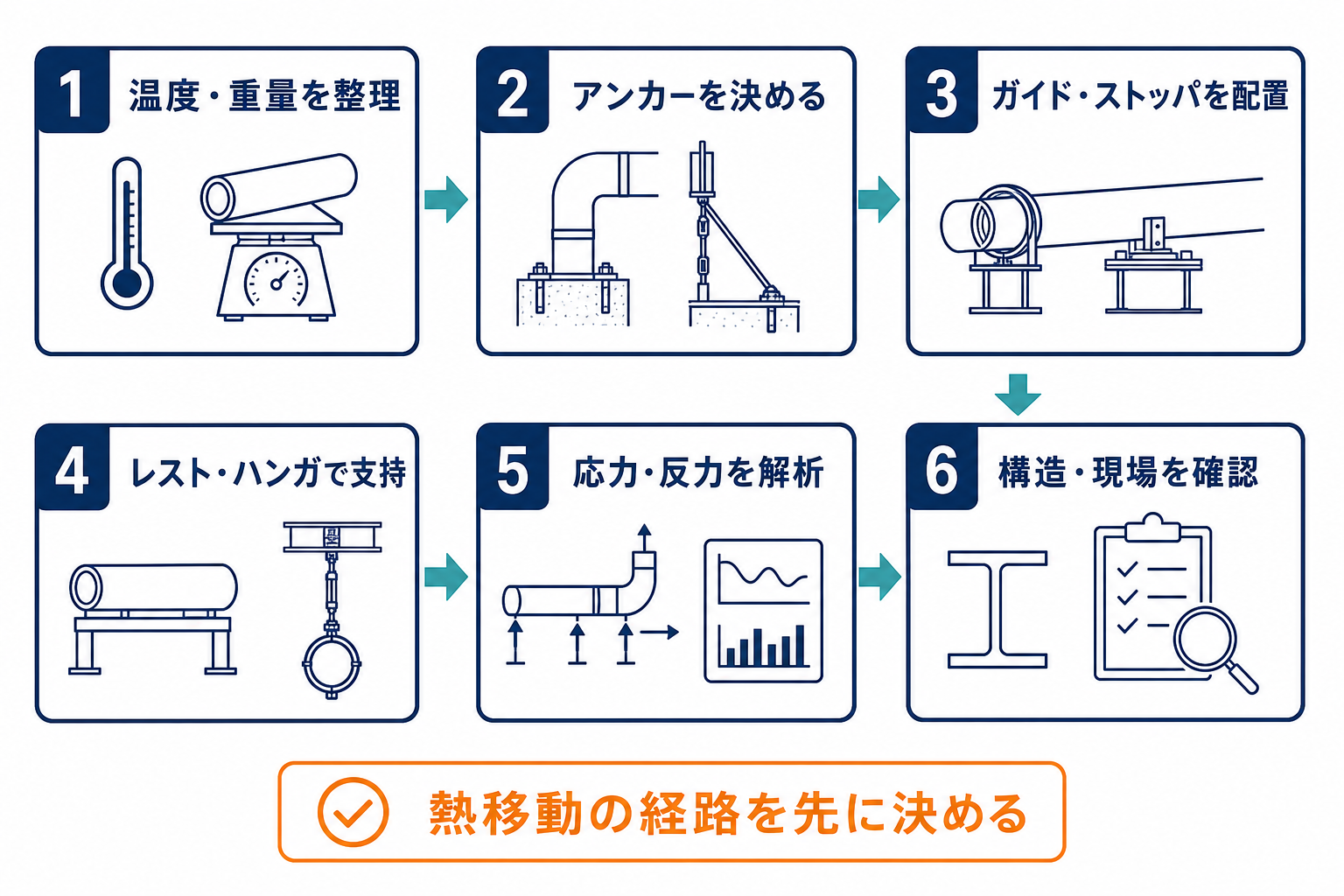 1 温度・重量を整理

2 アンカーを決める

3 ガイド・ストッパを配置

4 レスト・ハンガで支持

5 応力・反力を解析

6 構造・現場を確認

熱移動の経路を先に決める