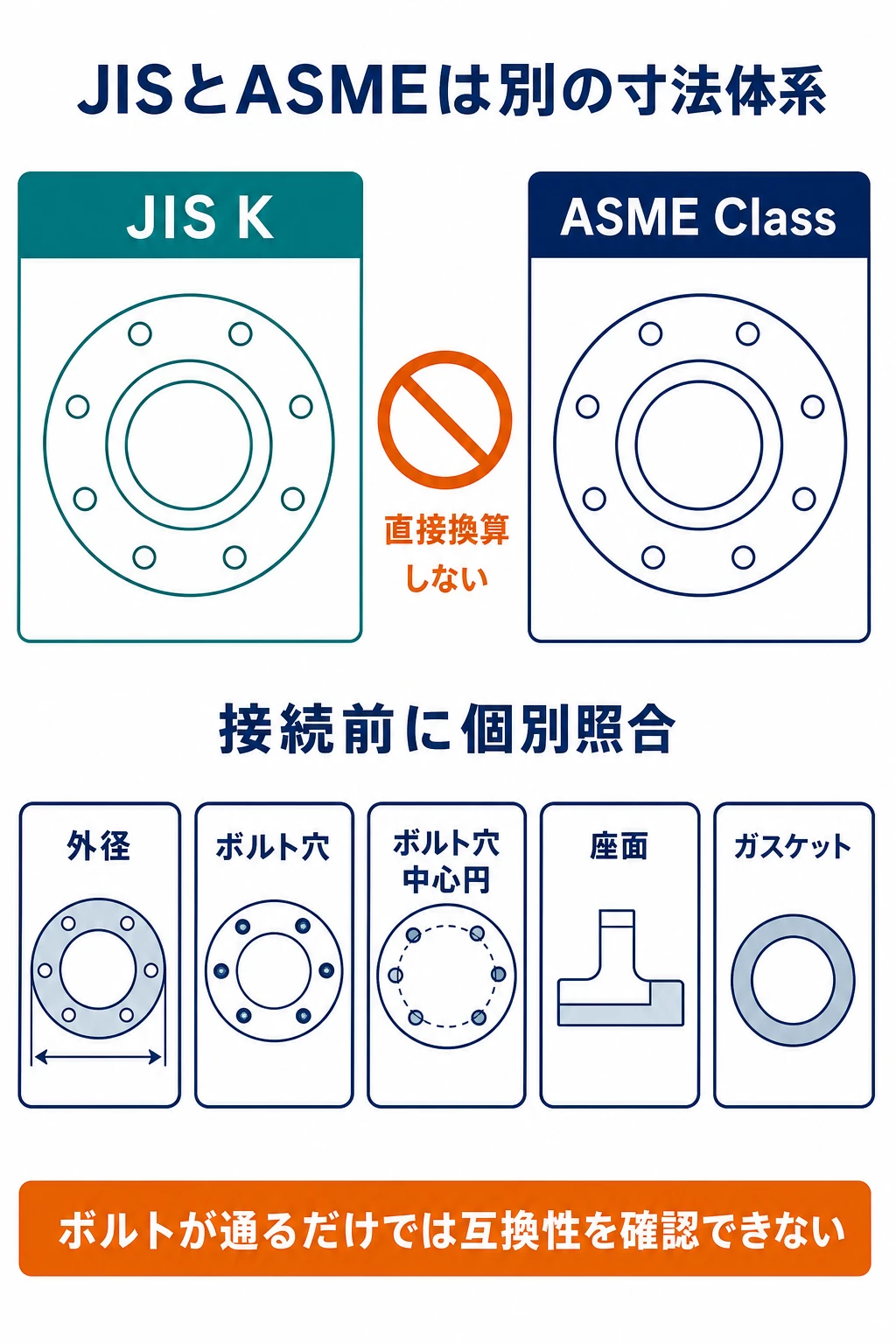 JISとASMEは別の寸法体系

JIS K

直接換算しない

ASME Class

接続前に個別照合

外径

ボルト穴

ボルト穴中心円

座面

ガスケット

ボルトが通るだけでは互換性を確認できない