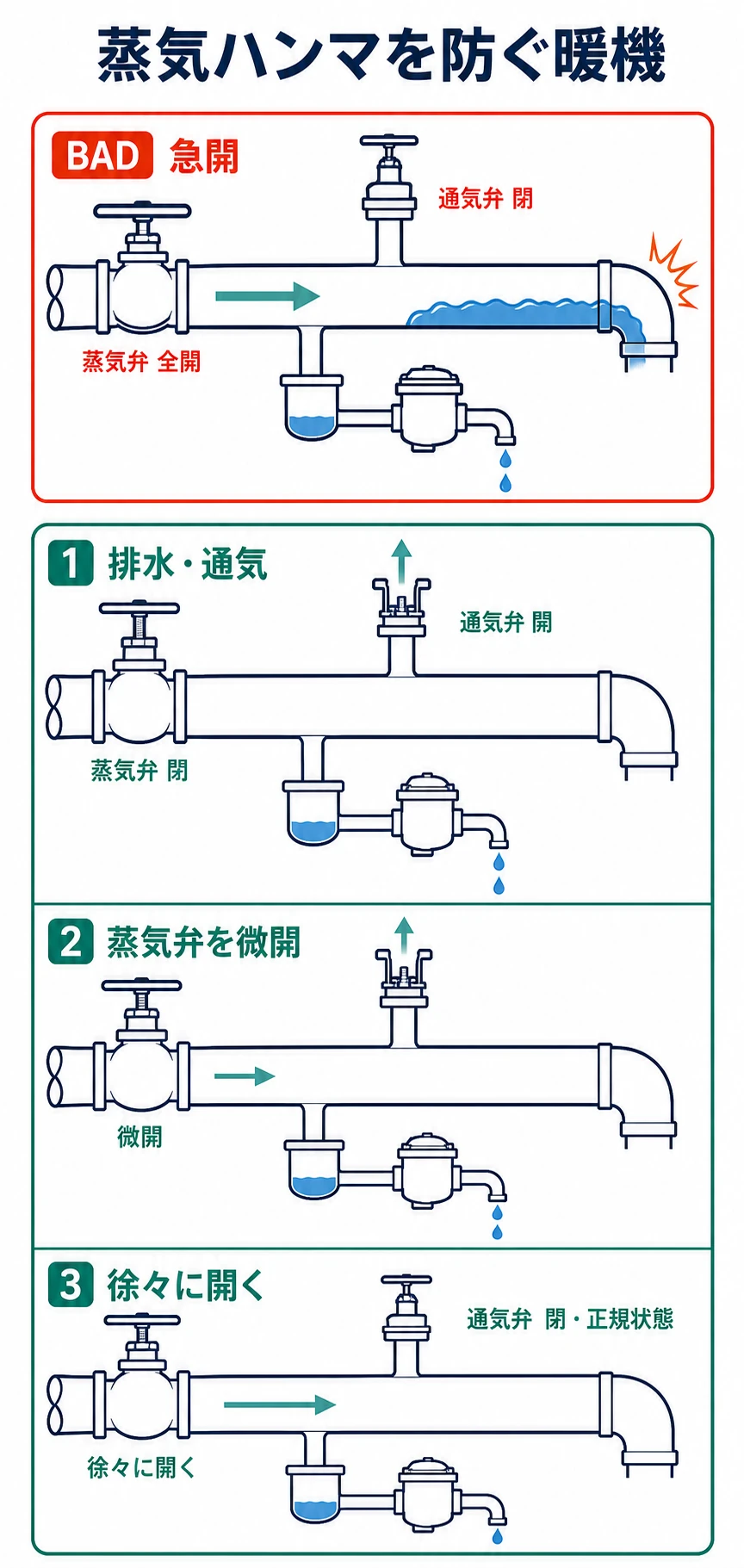 蒸気ハンマを防ぐ暖機

BAD 急開

通気弁 閉

蒸気弁 全開

1 排水・通気

通気弁 開

蒸気弁 閉

2 蒸気弁を微開

微開

3 徐々に開く

通気弁 閉・正規状態

徐々に開く