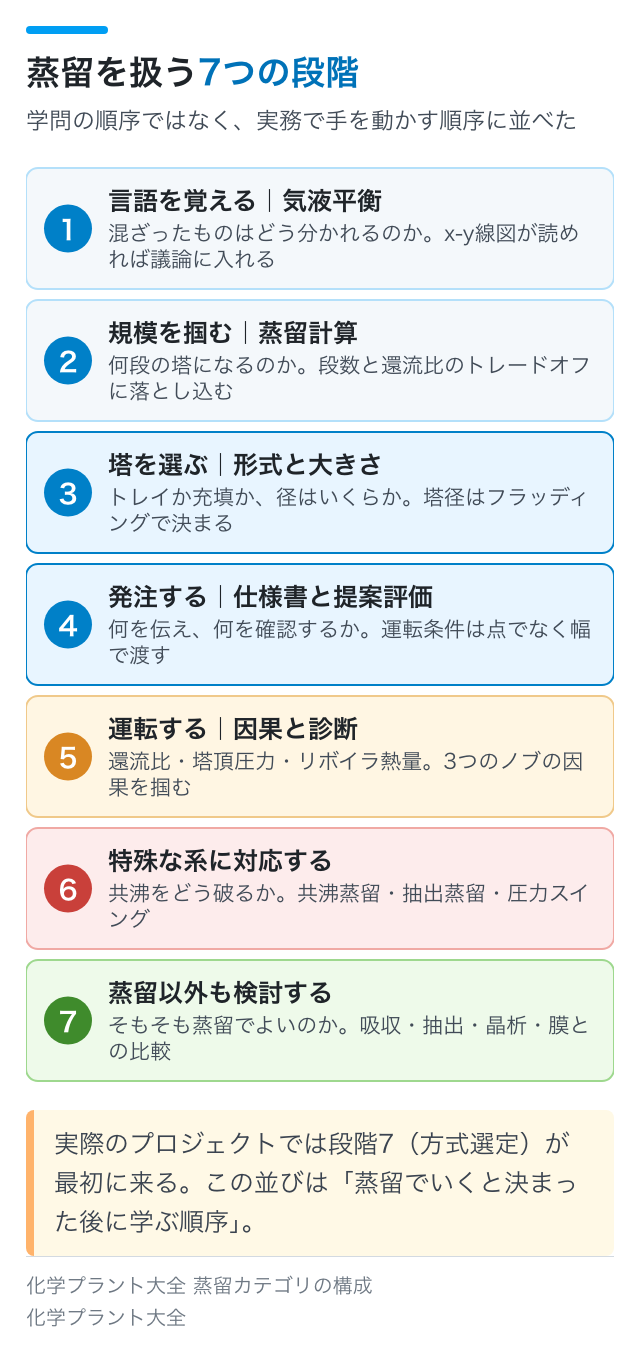 蒸留を扱う7つの段階

学問の順序ではなく、実務で手を動かす順序に並べた

1
言語を覚える｜気液平衡
混ざったものはどう分かれるのか。x-y線図が読めれば議論に入れる

2
規模を掴む｜蒸留計算
何段の塔になるのか。段数と還流比のトレードオフに落とし込む

3
塔を選ぶ｜形式と大きさ
トレイか充填か、径はいくらか。塔径はフラッディングで決まる

4
発注する｜仕様書と提案評価
何を伝え、何を確認するか。運転条件は点でなく幅で渡す

5
運転する｜因果と診断
還流比・塔頂圧力・リボイラ熱量。3つのノブの因果を掴む

6
特殊な系に対応する
共沸をどう破るか。共沸蒸留・抽出蒸留・圧力スイング

7
蒸留以外も検討する
そもそも蒸留でよいのか。吸収・抽出・晶析・膜との比較

実際のプロジェクトでは段階7（方式選定）が最初に来る。この並びは「蒸留でいくと決まった後に学ぶ順序」。

化学プラント大全 蒸留カテゴリの構成
化学プラント大全