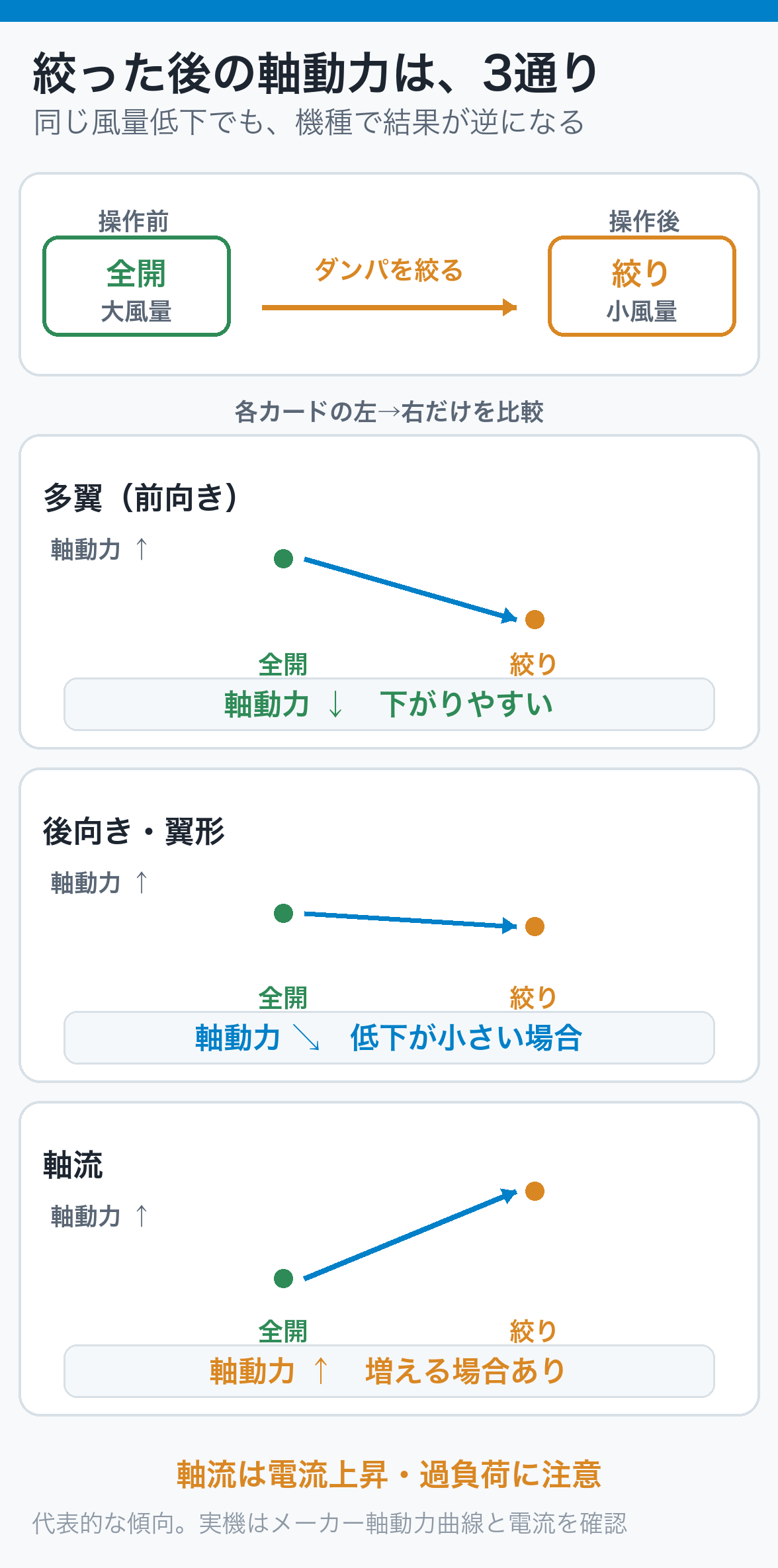 絞った後の軸動力は、3通り
同じ風量低下でも、機種で結果が逆になる

操作前
全開
大風量

ダンパを絞る

操作後
絞り
小風量

各カードの左→右だけを比較

多翼（前向き）
軸動力 ↑
全開
絞り
軸動力 ↓　下がりやすい

後向き・翼形
軸動力 ↑
全開
絞り
軸動力 ↘　低下が小さい場合

軸流
軸動力 ↑
全開
絞り
軸動力 ↑　増える場合あり

軸流は電流上昇・過負荷に注意
代表的な傾向。実機はメーカー軸動力曲線と電流を確認