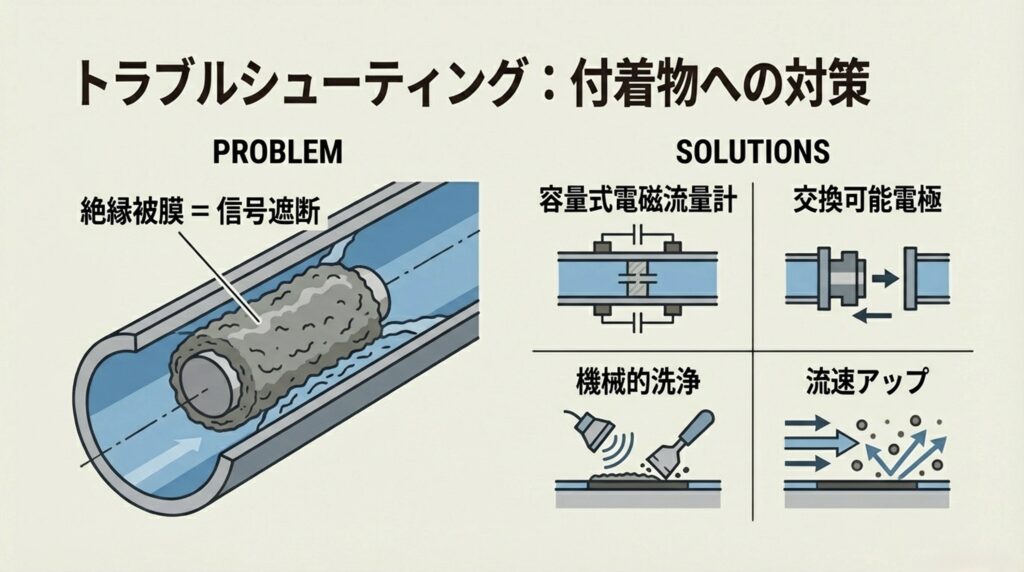 トラブルシューティング：付着物への対策

PROBLEM

絶縁被膜 = 信号遮断

SOLUTIONS

容量式電磁流量計

交換可能電極

機械的洗浄

流速アップ