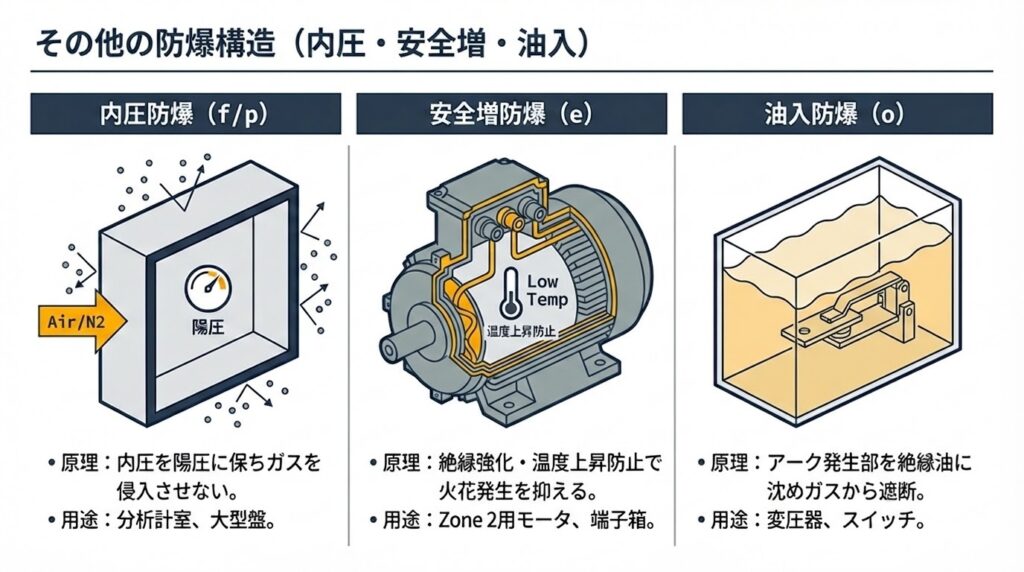 その他の防爆構造（内圧・安全増・油入）

内圧防爆（f/p）

Air/N2

陽圧

• 原理：内圧を陽圧に保ちガスを侵入させない。
• 用途：分析計室、大型盤。

安全増防爆（e）

Low Temp

温度上昇防止

• 原理：絶縁強化・温度上昇防止で火花発生を抑える。
• 用途：Zone 2用モータ、端子箱。

油入防爆（o）

• 原理：アーク発生部を絶縁油に沈めガスから遮断。
• 用途：変圧器、スイッチ。