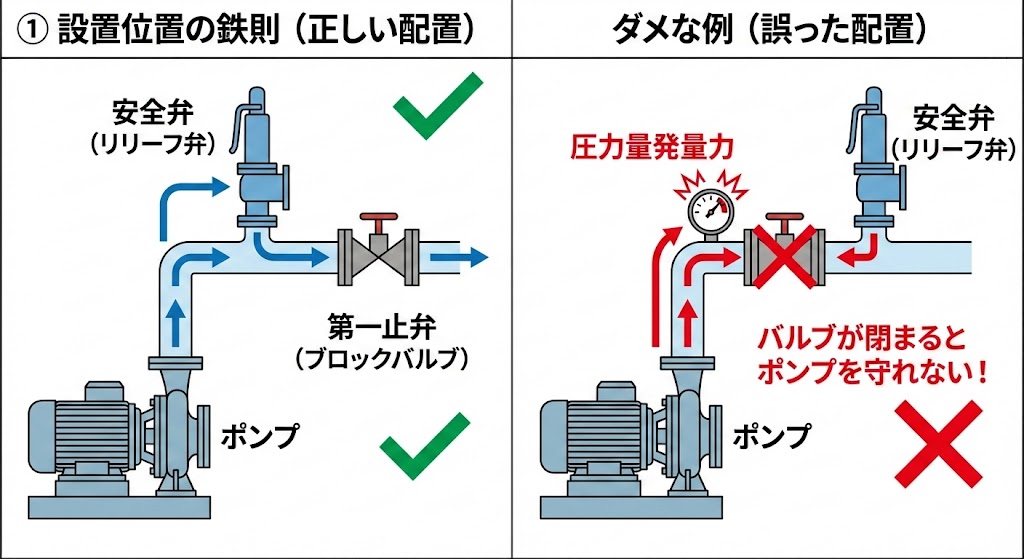 ① 設置位置の鉄則（正しい配置）

安全弁
（リリーフ弁）

第一止弁
（ブロックバルブ）

ポンプ

ダメな例（誤った配置）

圧力量発量力

安全弁
（リリーフ弁）

バルブが閉まると
ポンプを守れない！

ポンプ