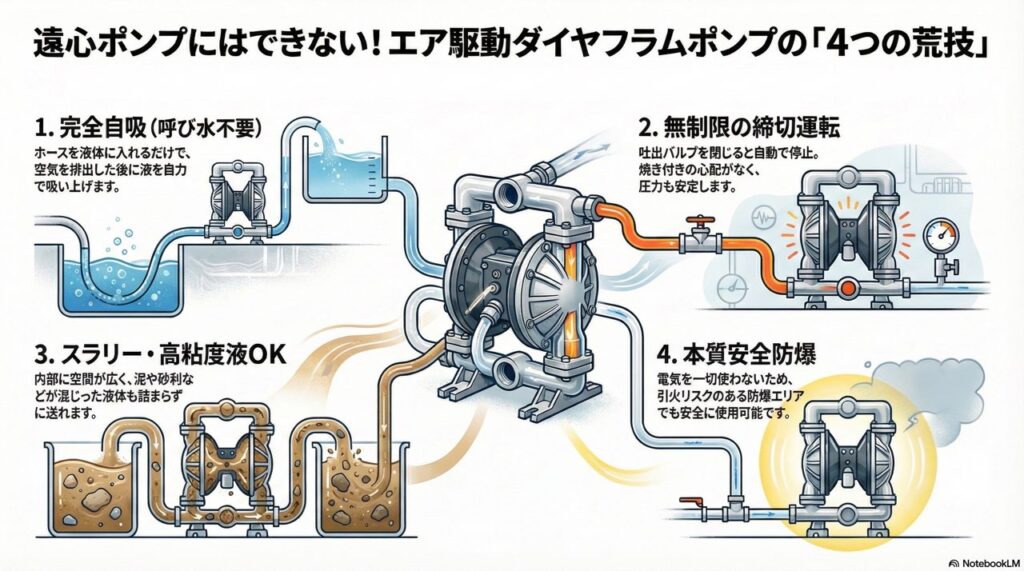 遠心ポンプにはできない！エア駆動ダイヤフラムポンプの「4つの荒技」

1. 完全自吸（呼び水不要）
ホースを液体に入れるだけで、空気を排出した後に液を自力で吸い上げます。

2. 無制限の締切運転
吐出バルブを閉じると自動で停止。焼き付きの心配がなく、圧力も安定します。

3. スラリー・高粘度液OK
内部に空間が広く、泥や砂利などが混じった液体も詰まらずに送れます。

4. 本質安全防爆
電気を一切使わないため、引火リスクのある防爆エリアでも安全に使用可能です。

NotebookLM