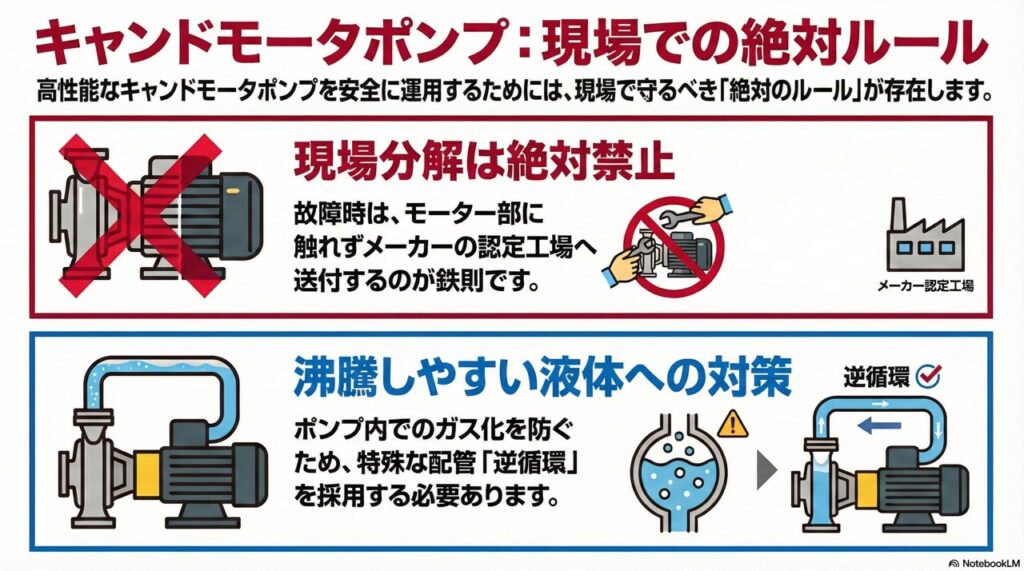 キャンドモータポンプ：現場での絶対ルール

高性能なキャンドモータポンプを安全に運用するためには、現場で守るべき「絶対のルール」が存在します。

現場分解は絶対禁止

故障時は、モーター部に触れずメーカーの認定工場へ送付するのが鉄則です。

メーカー認定工場

沸騰しやすい液体への対策

ポンプ内でのガス化を防ぐため、特殊な配管「逆循環」を採用する必要あります。

逆循環

NotebookLM