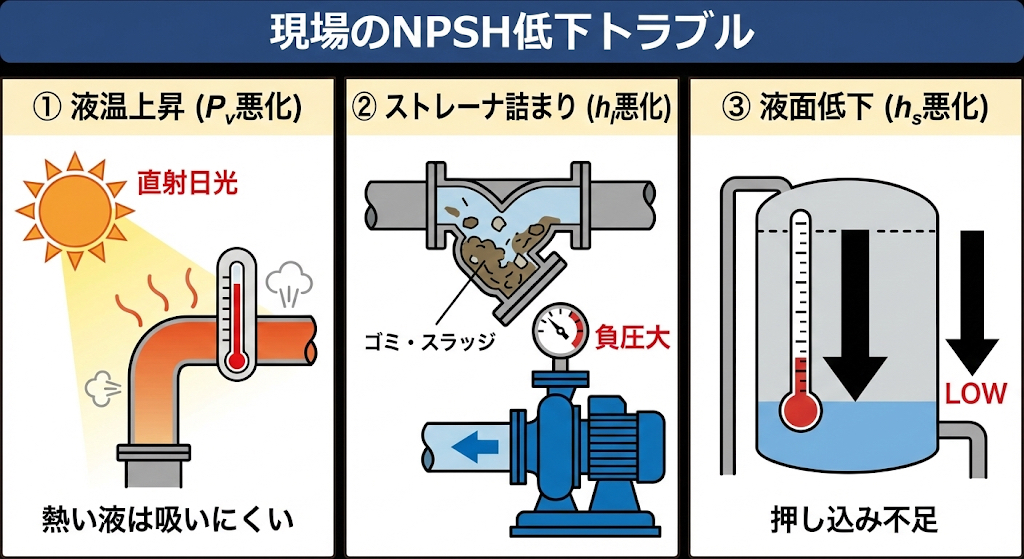 現場のNPSH低下トラブル

① 液温上昇 ($P_v$悪化)

直射日光

熱い液は吸いにくい

② ストレーナ詰まり ($h_l$悪化)

ゴミ・スラッジ

負圧大

③ 液面低下 ($h_s$悪化)

LOW

押し込み不足